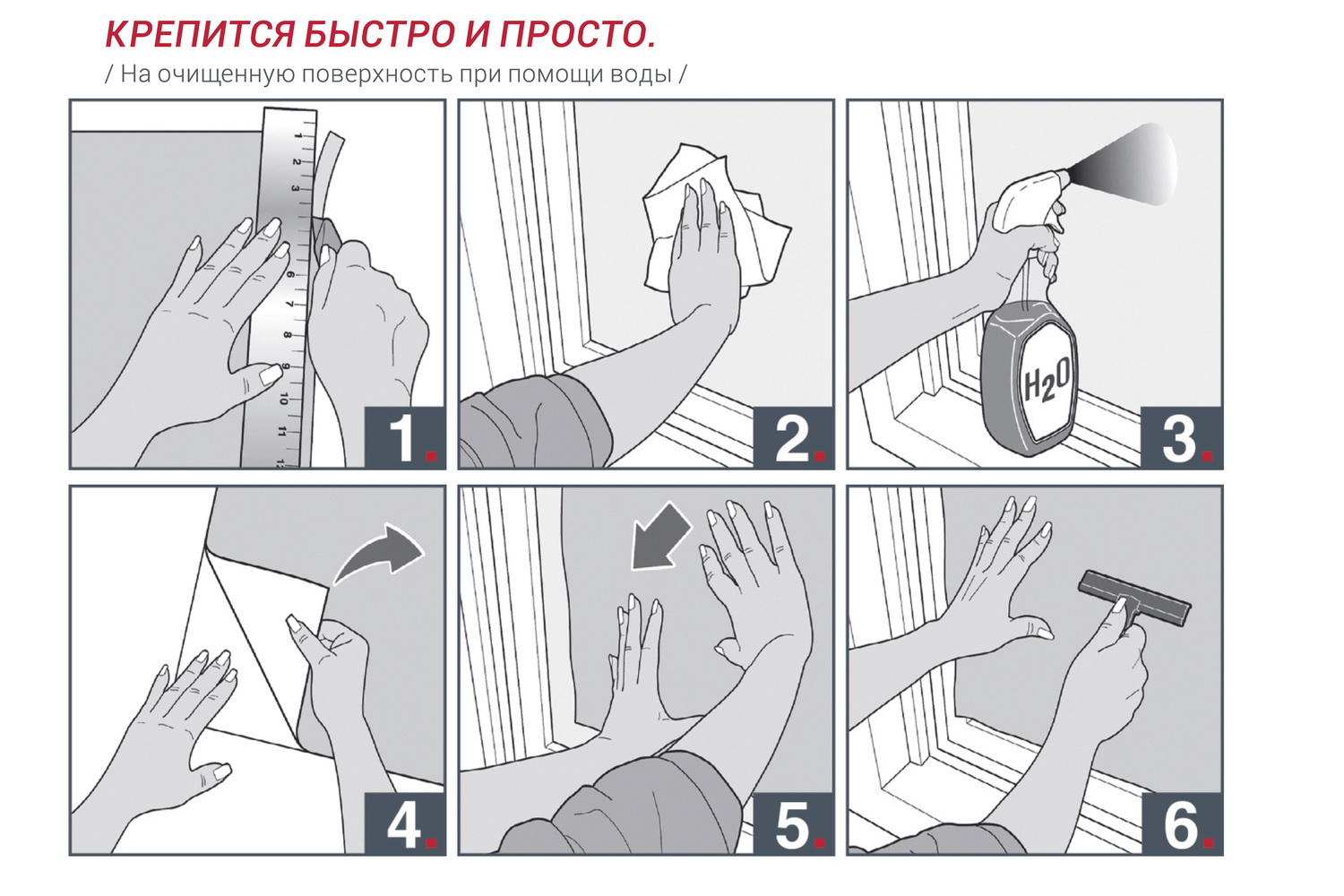 КРЕПИТСЯ БЫСТРО И ПРОСТО.
/ На очищенную поверхность при помощи воды /

1 2 3 4 5 6 7 8 9 10 11 12

1.

2.

$H_2O$

3.

4.

5.

6.